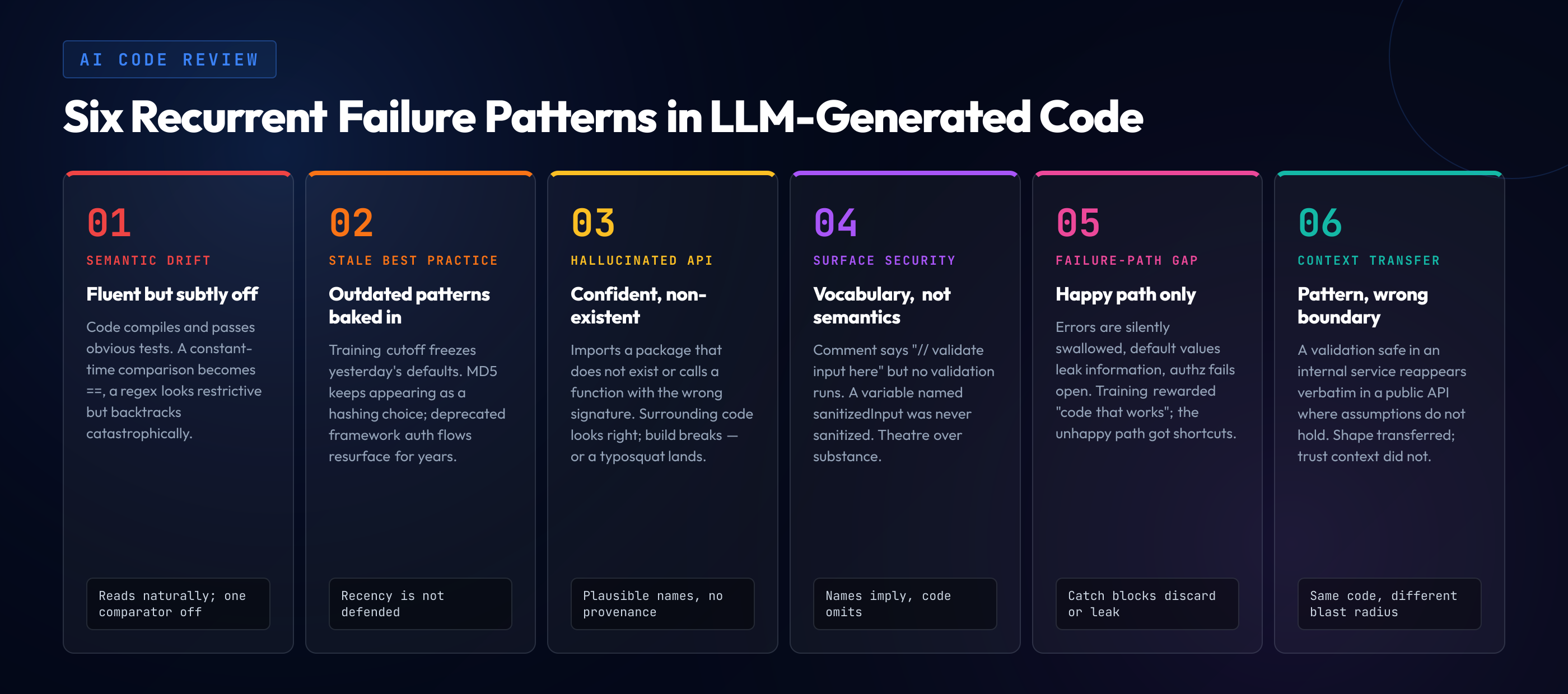 AI CODE REVIEW

Six Recurrent Failure Patterns in LLM-Generated Code

01
SEMANTIC DRIFT
Fluent but subtly off
Code compiles and passes obvious tests. A constant-time comparison becomes ==, a regex looks restrictive but backtracks catastrophically.
Reads naturally; one comparator off

02
STALE BEST PRACTICE
Outdated patterns baked in
Training cutoff freezes yesterday's defaults. MD5 keeps appearing as a hashing choice; deprecated framework auth flows resurface for years.
Recency is not defended

03
HALLUCINATED API
Confident, non-existent
Imports a package that does not exist or calls a function with the wrong signature. Surrounding code looks right; build breaks — or a typosquat lands.
Plausible names, no provenance

04
SURFACE SECURITY
Vocabulary, not semantics
Comment says "// validate input here" but no validation runs. A variable named sanitizedInput was never sanitized. Theatre over substance.
Names imply, code omits

05
FAILURE-PATH GAP
Happy path only
Errors are silently swallowed, default values leak information, authz fails open. Training rewarded "code that works"; the unhappy path got shortcuts.
Catch blocks discard or leak

06
CONTEXT TRANSFER
Pattern, wrong boundary
A validation safe in an internal service reappears verbatim in a public API where assumptions do not hold. Shape transferred; trust context did not.
Same code, different blast radius